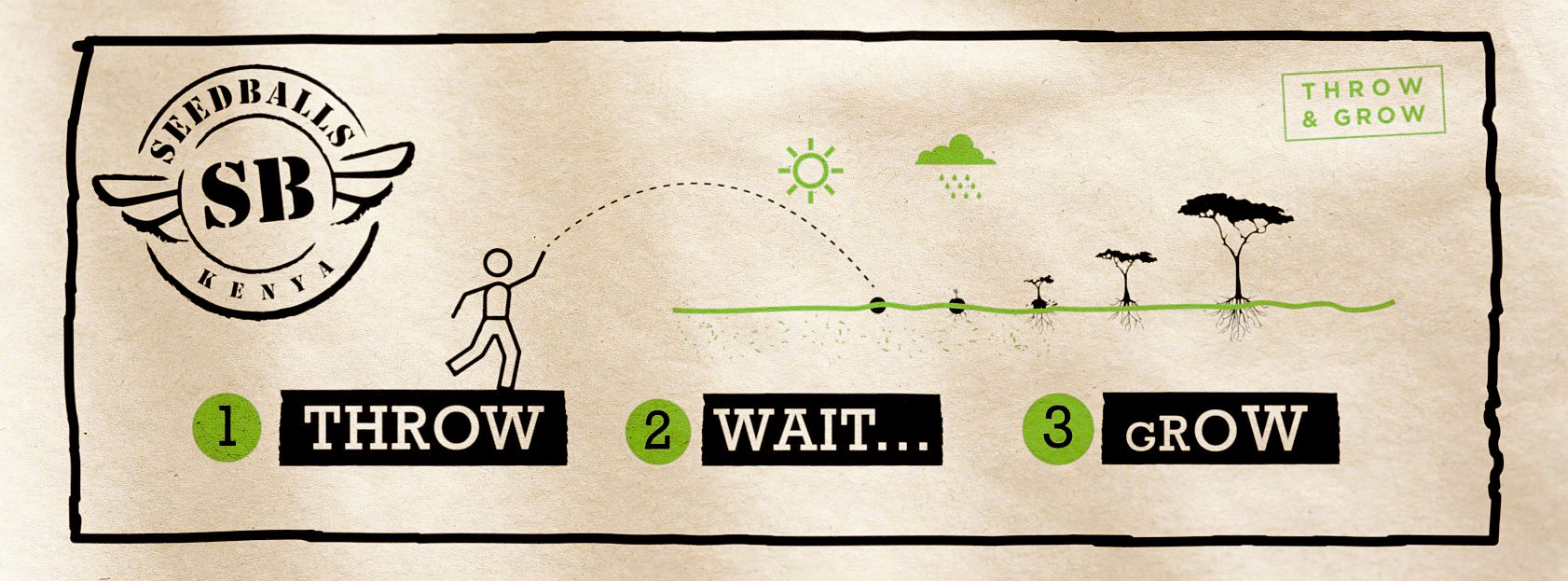 SEEDBALLS
SB
KENYA

THROW
& GROW

1 THROW

2 WAIT...

3 gROW